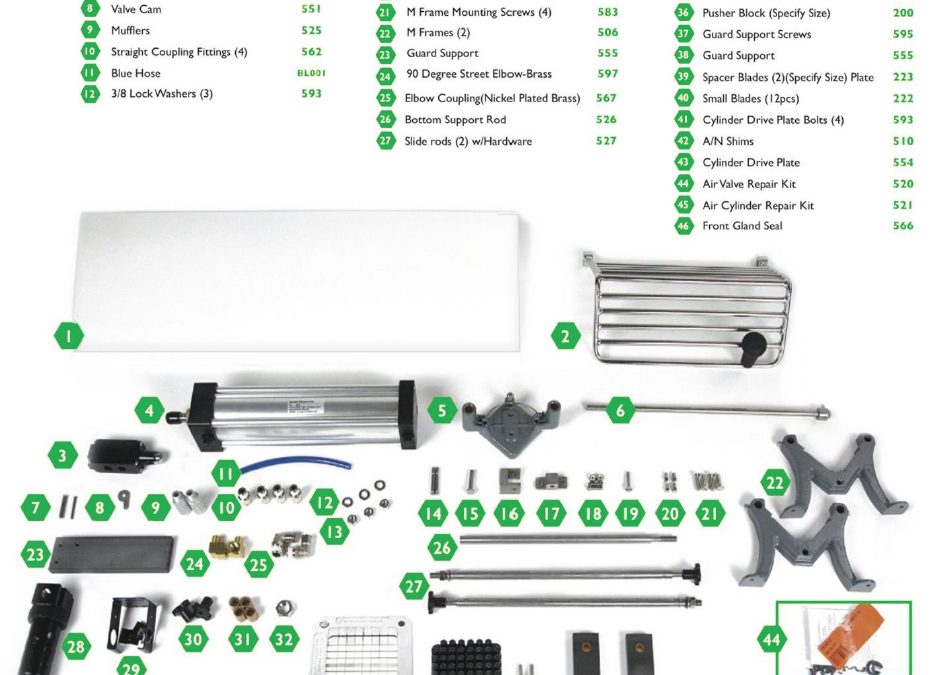 8 Valve Cam 551
9 Mufflers 525
10 Straight Coupling Fittings (4) 562
11 Blue Hose BL001
12 3/8 Lock Washers (3) 593

21 M Frame Mounting Screws (4) 583
22 M Frames (2) 506
23 Guard Support 555
24 90 Degree Street Elbow-Brass 597
25 Elbow Coupling(Nickel Plated Brass) 567
26 Bottom Support Rod 526
27 Slide rods (2) w/Hardware 527

36 Pusher Block (Specify Size) 200
37 Guard Support Screws 595
38 Guard Support 555
39 Spacer Blades (2)(Specify Size) Plate 223
40 Small Blades (12pcs) 222
41 Cylinder Drive Plate Bolts (4) 593
42 A/N Shims 510
43 Cylinder Drive Plate 554
44 Air Valve Repair Kit 520
45 Air Cylinder Repair Kit 521
46 Front Gland Seal 566

1 2 4 5 6 3 11 22 7 8 9 10 12 13 14 15 16 17 18 19 20 21 23 24 25 26 27 28 29 30 31 32 44